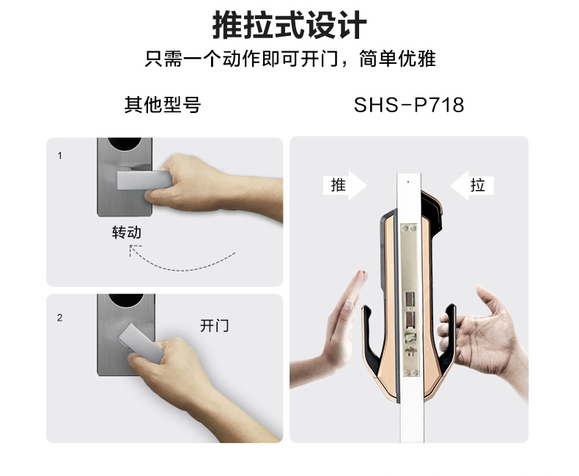 推拉式设计
只需一个动作即可开门，简单优雅

其他型号

1

转动

2

开门

SHS-P718

推

拉